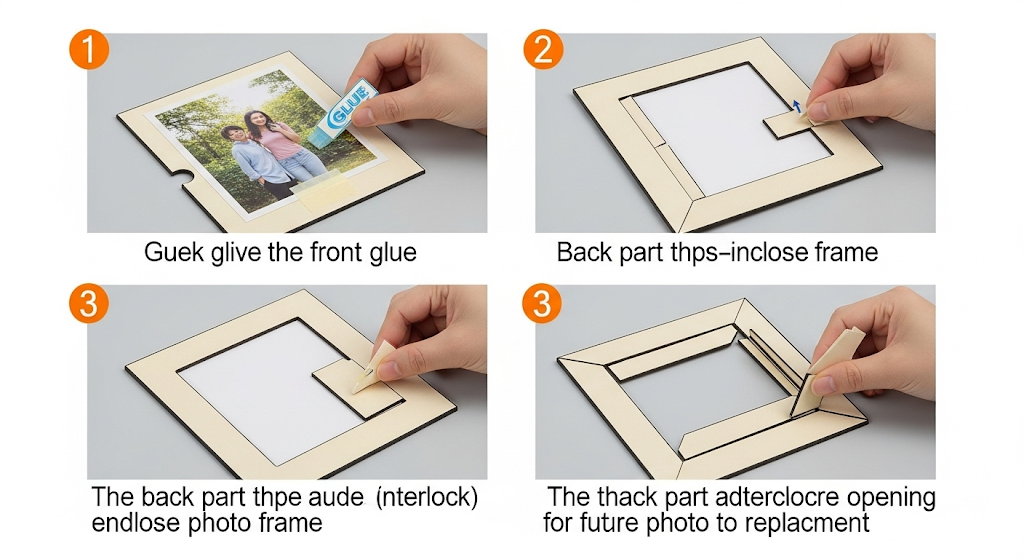 1

GLUE

Guek glive the front glue

2

Back part thps–inclose frame

3

The back part thpe aude (nterlock) endlose photo frame

3

The thack part adterclocre opening for future photo to replacment