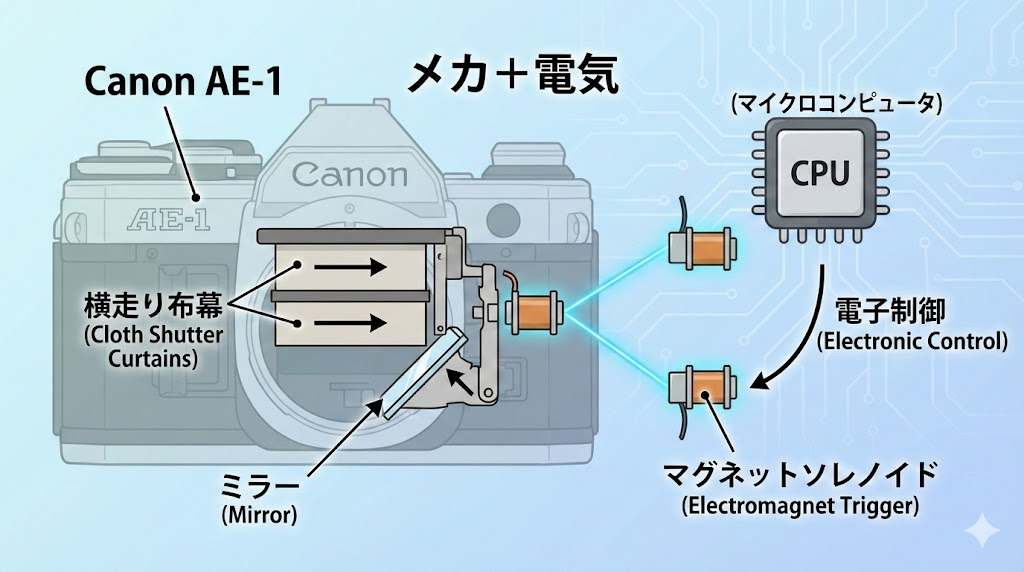 Canon AE-1

メカ＋電気

(マイクロコンピュータ)

CPU

Canon

AE-1

横走り布幕
(Cloth Shutter Curtains)

電子制御
(Electronic Control)

ミラー
(Mirror)

マグネットソレノイド
(Electromagnet Trigger)